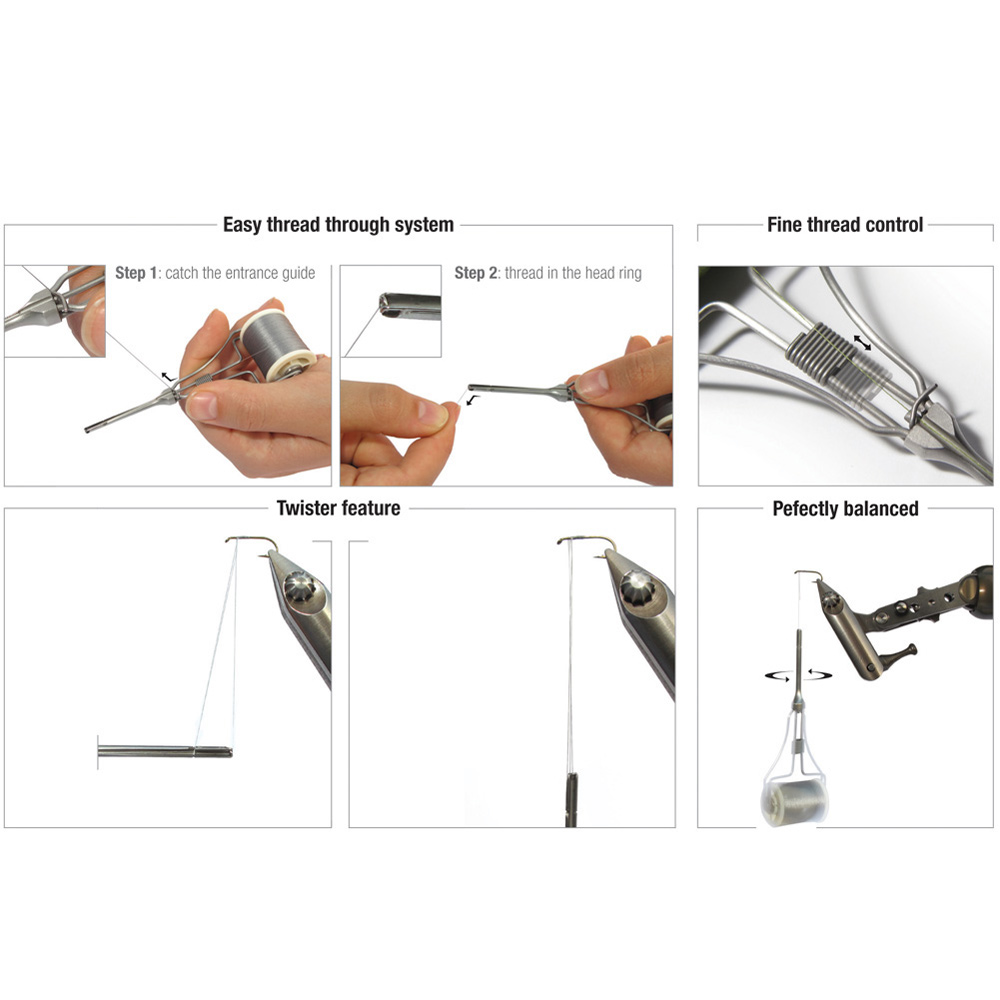 Easy thread through system

Step 1: catch the entrance guide

Step 2: thread in the head ring

Fine thread control

Twister feature

Pefectly balanced